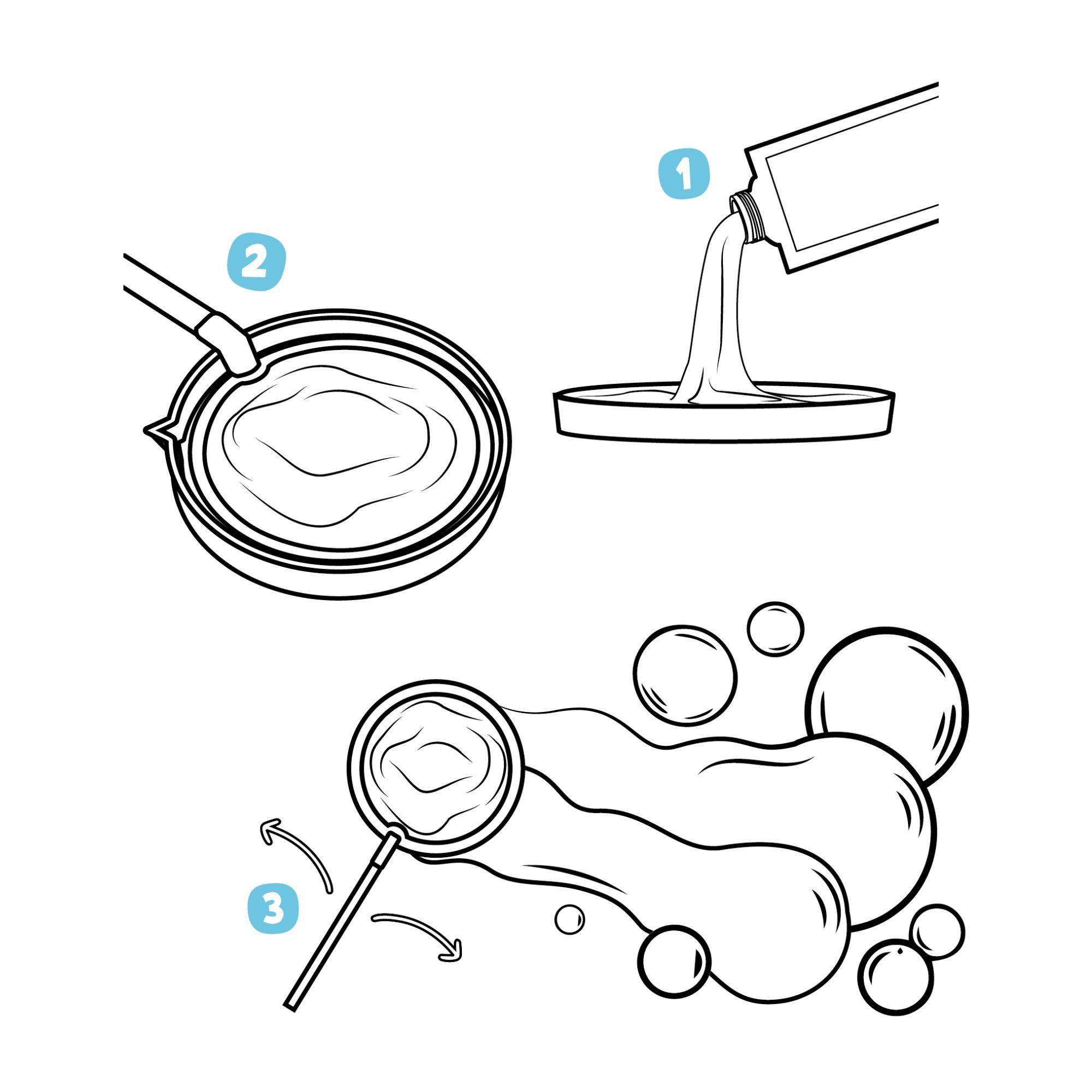 1

2

3